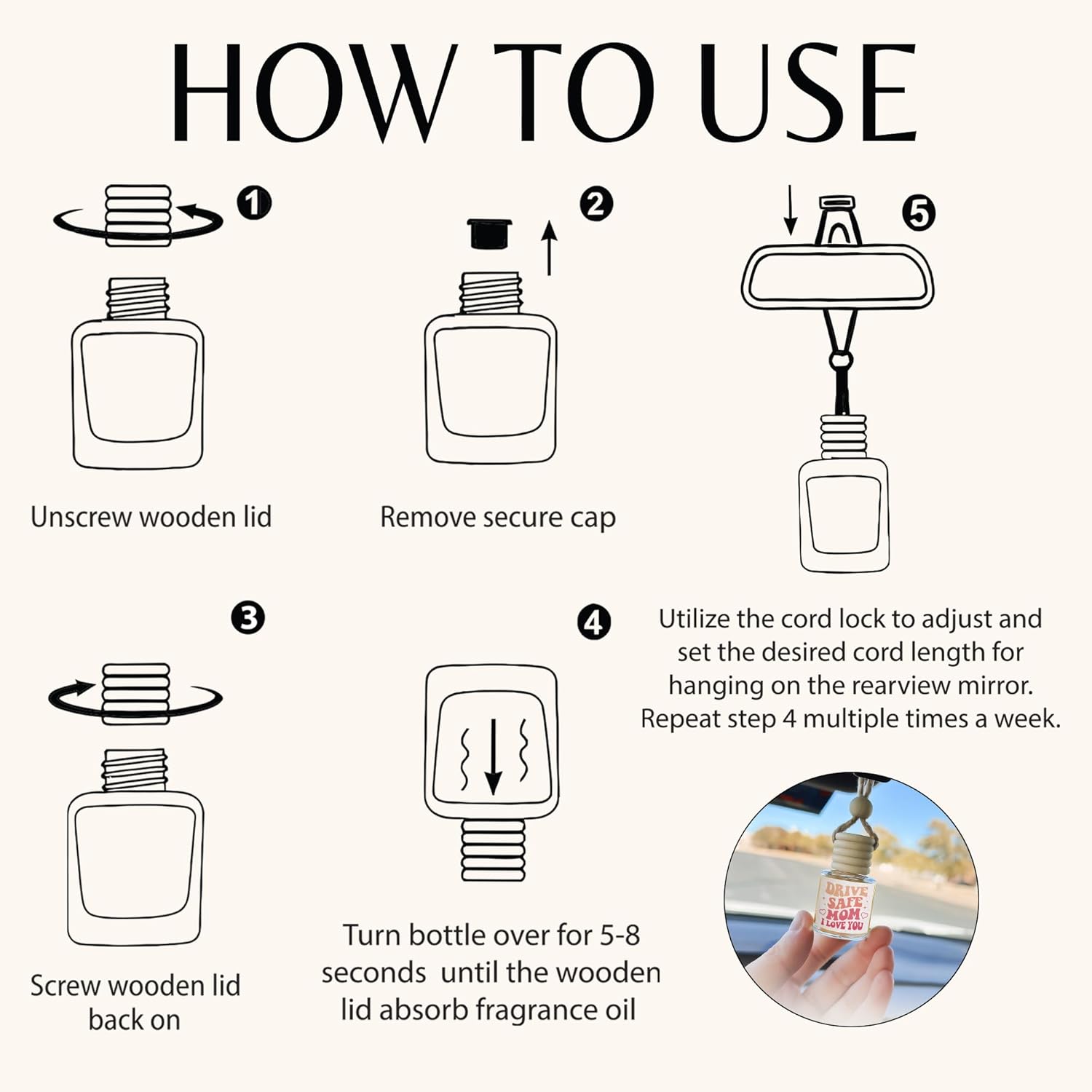 HOW TO USE

1

Unscrew wooden lid

2

Remove secure cap

5

Utilize the cord lock to adjust and set the desired cord length for hanging on the rearview mirror. Repeat step 4 multiple times a week.

3

Screw wooden lid back on

4

Turn bottle over for 5-8 seconds until the wooden lid absorb fragrance oil

DRIVE SAFE MOM I LOVE YOU